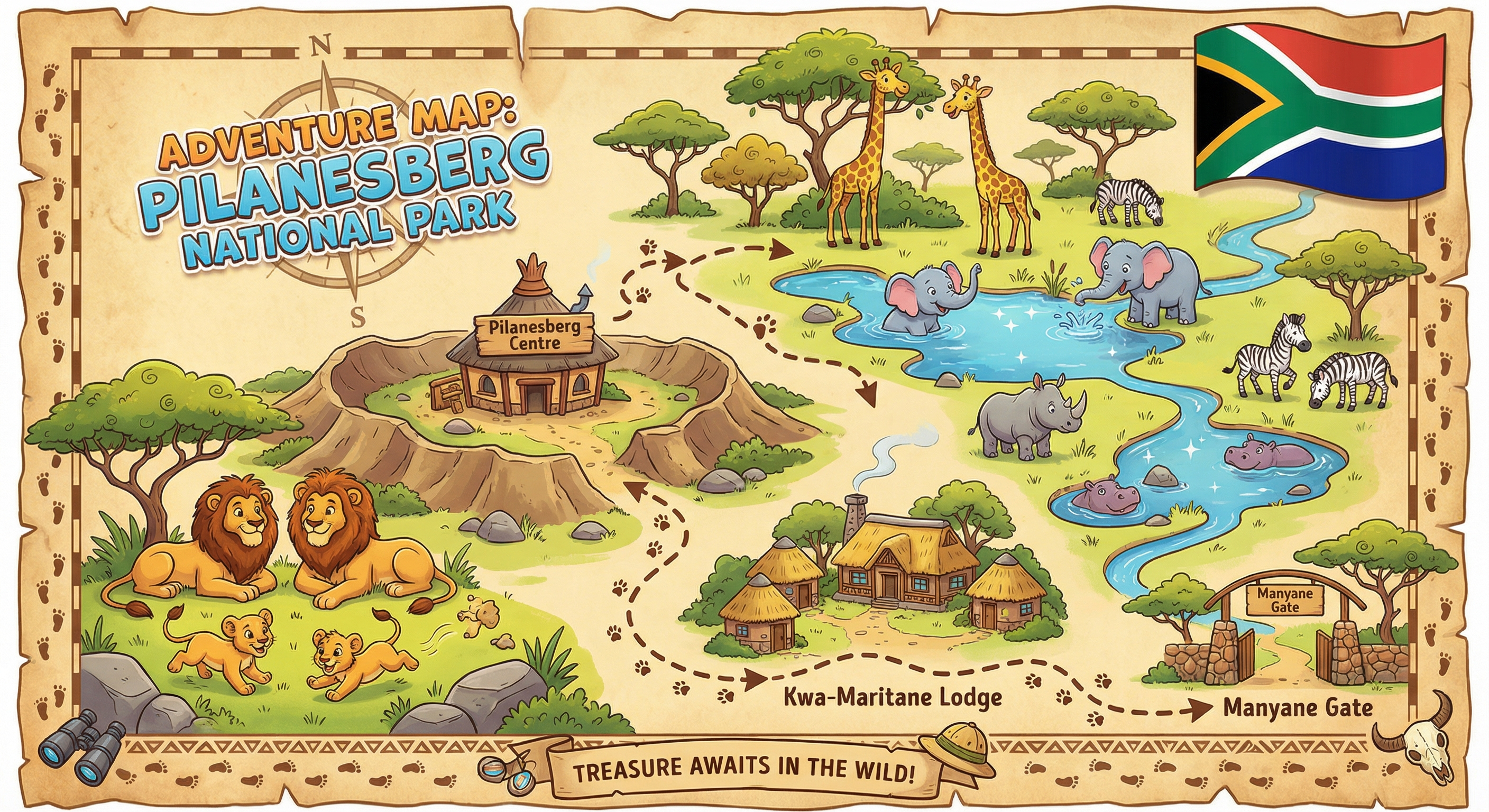 N

S

ADVENTURE MAP: PILANESBERG NATIONAL PARK

Pilanesberg Centre

Manyane Gate

Kwa-Maritane Lodge

Manyane Gate

TREASURE AWAITS IN THE WILD!